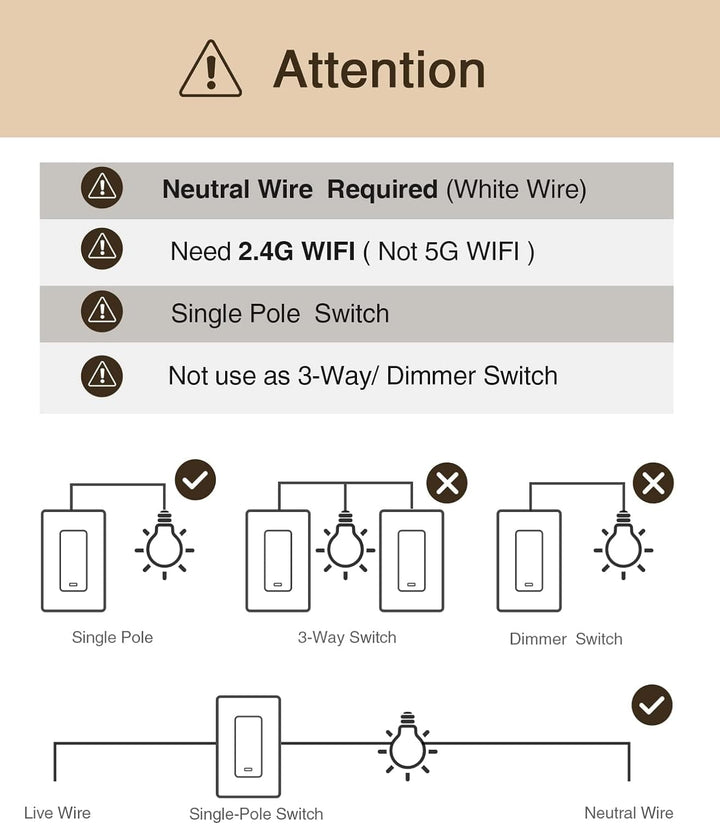 Attention

Neutral Wire Required (White Wire)

Need 2.4G WIFI ( Not 5G WIFI )

Single Pole Switch

Not use as 3-Way/ Dimmer Switch

Single Pole

3-Way Switch

Dimmer Switch

Live Wire

Single-Pole Switch

Neutral Wire